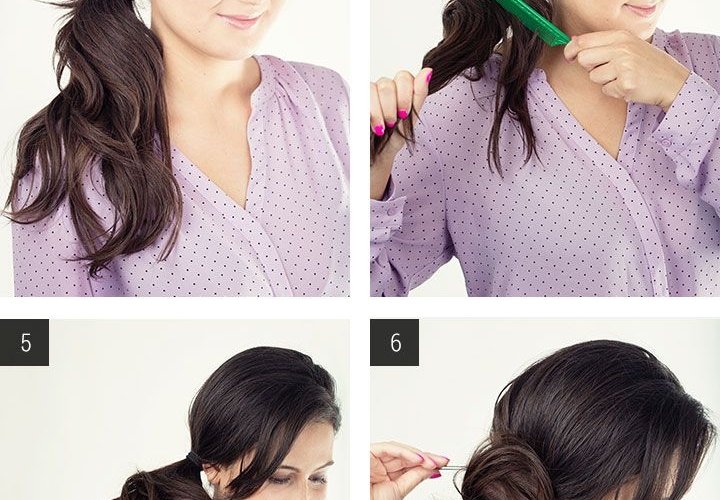 5

6